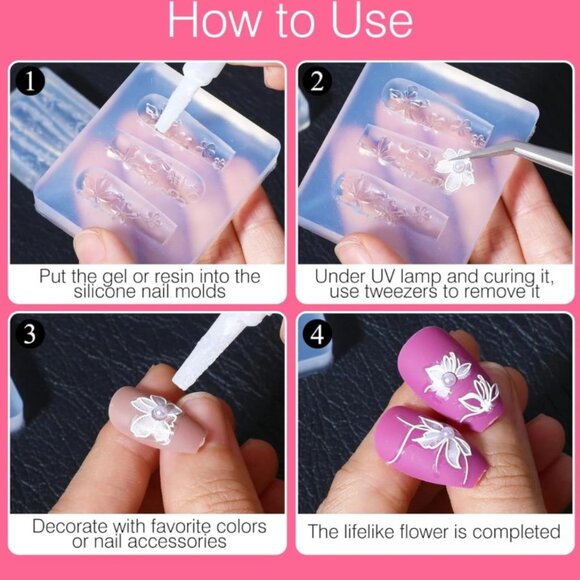 How to Use

1

Put the gel or resin into the silicone nail molds

2

Under UV lamp and curing it, use tweezers to remove it

3

Decorate with favorite colors or nail accessories

4

The lifelike flower is completed